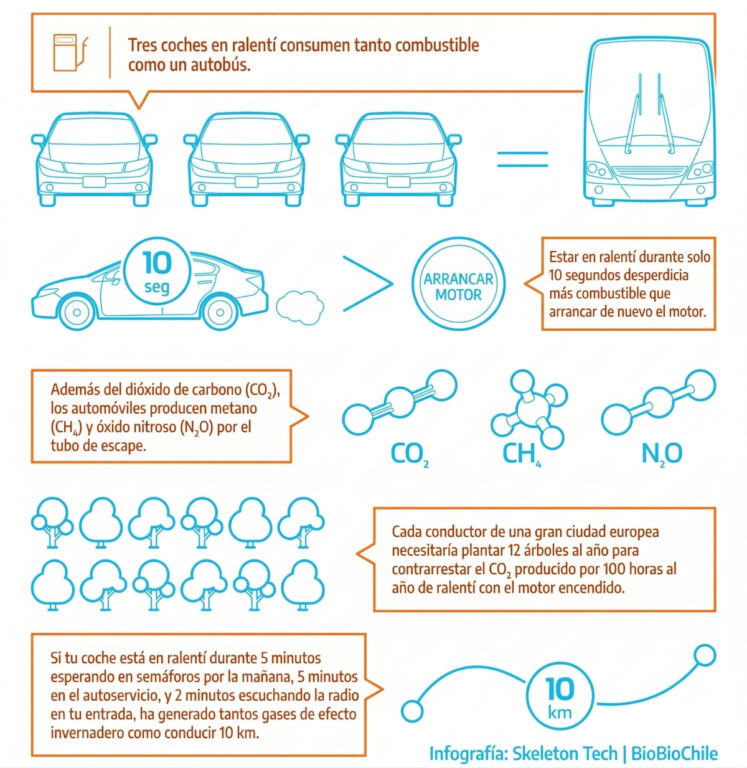 Tres coches en ralentí consumen tanto combustible como un autobús.

10 seg

ARRANCAR MOTOR

Estar en ralentí durante solo 10 segundos desperdicia más combustible que arrancar de nuevo el motor.

Además del dióxido de carbono ($CO_2$), los automóviles producen metano ($CH_4$) y óxido nitroso ($N_2O$) por el tubo de escape.

$CO_2$ $CH_4$ $N_2O$

Cada conductor de una gran ciudad europea necesitaría plantar 12 árboles al año para contrarrestar el $CO_2$ producido por 100 horas al año de ralentí con el motor encendido.

Si tu coche está en ralentí durante 5 minutos esperando en semáforos por la mañana, 5 minutos en el autoservicio, y 2 minutos escuchando la radio en tu entrada, ha generado tantos gases de efecto invernadero como conducir 10 km.

10 km

Infografía: Skeleton Tech | BioBioChile